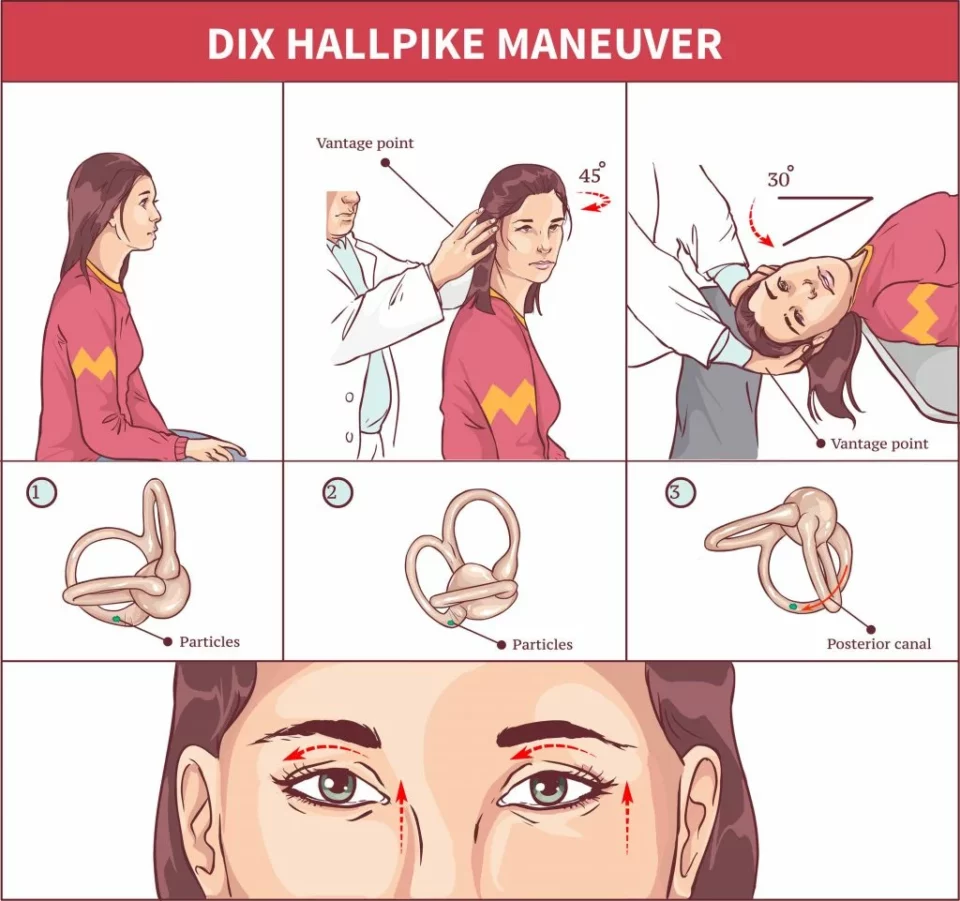 DIX HALLPIKE MANEUVER

Vantage point

$45^\circ$

$30^\circ$

Vantage point

1

Particles

2

Particles

3

Posterior canal